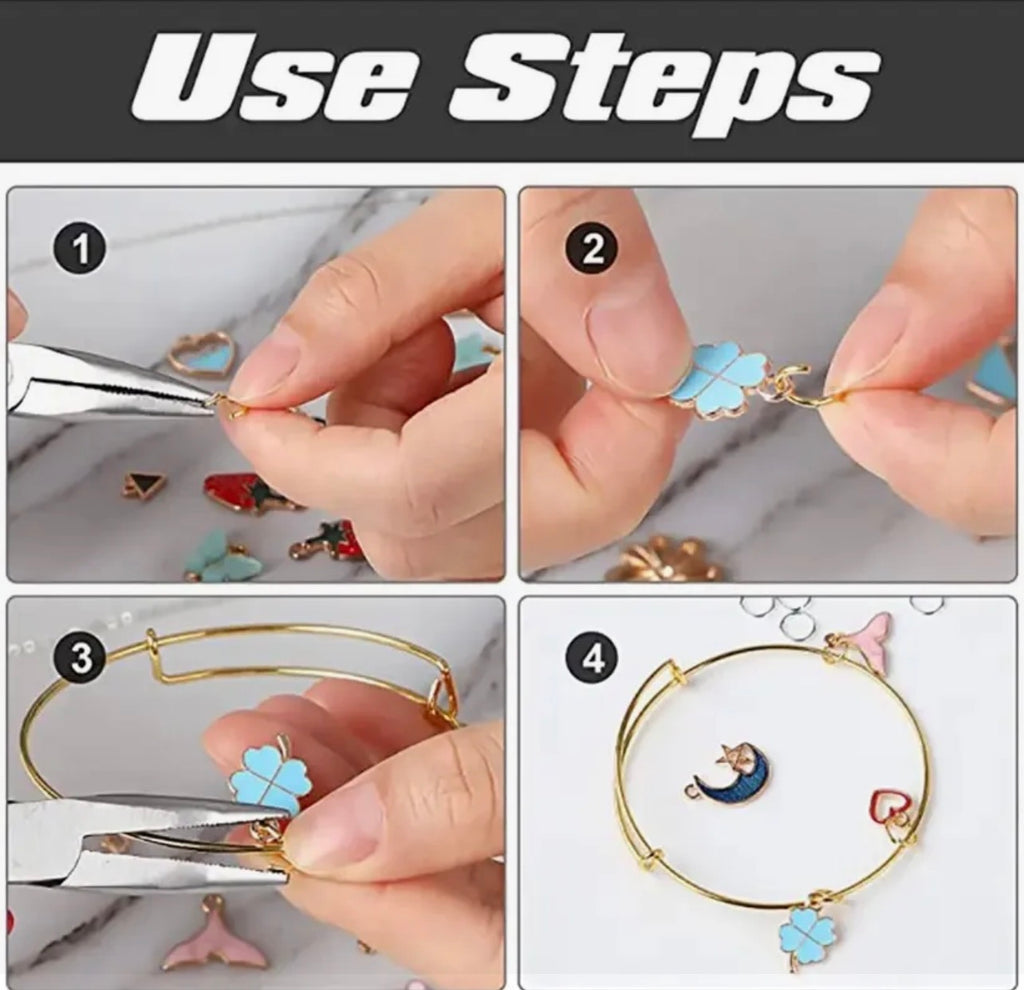 Use Steps

1

2

3

4